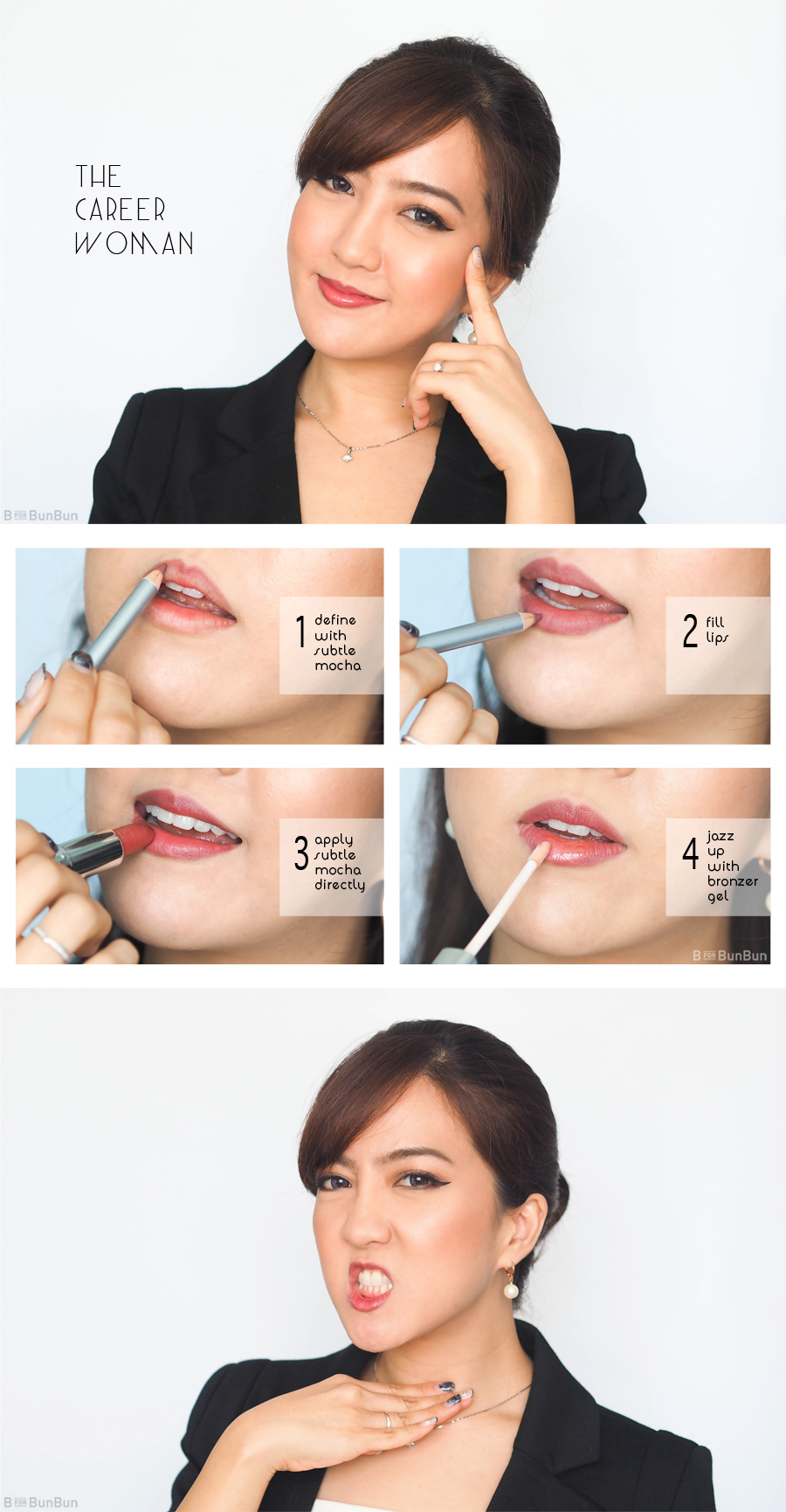 THE CAREER WOMAN

B FOR BunBun

1 define with subtle mocha

2 fill lips

3 apply subtle mocha directly

4 jazz up with bronzer gel

B FOR BunBun

B FOR BunBun